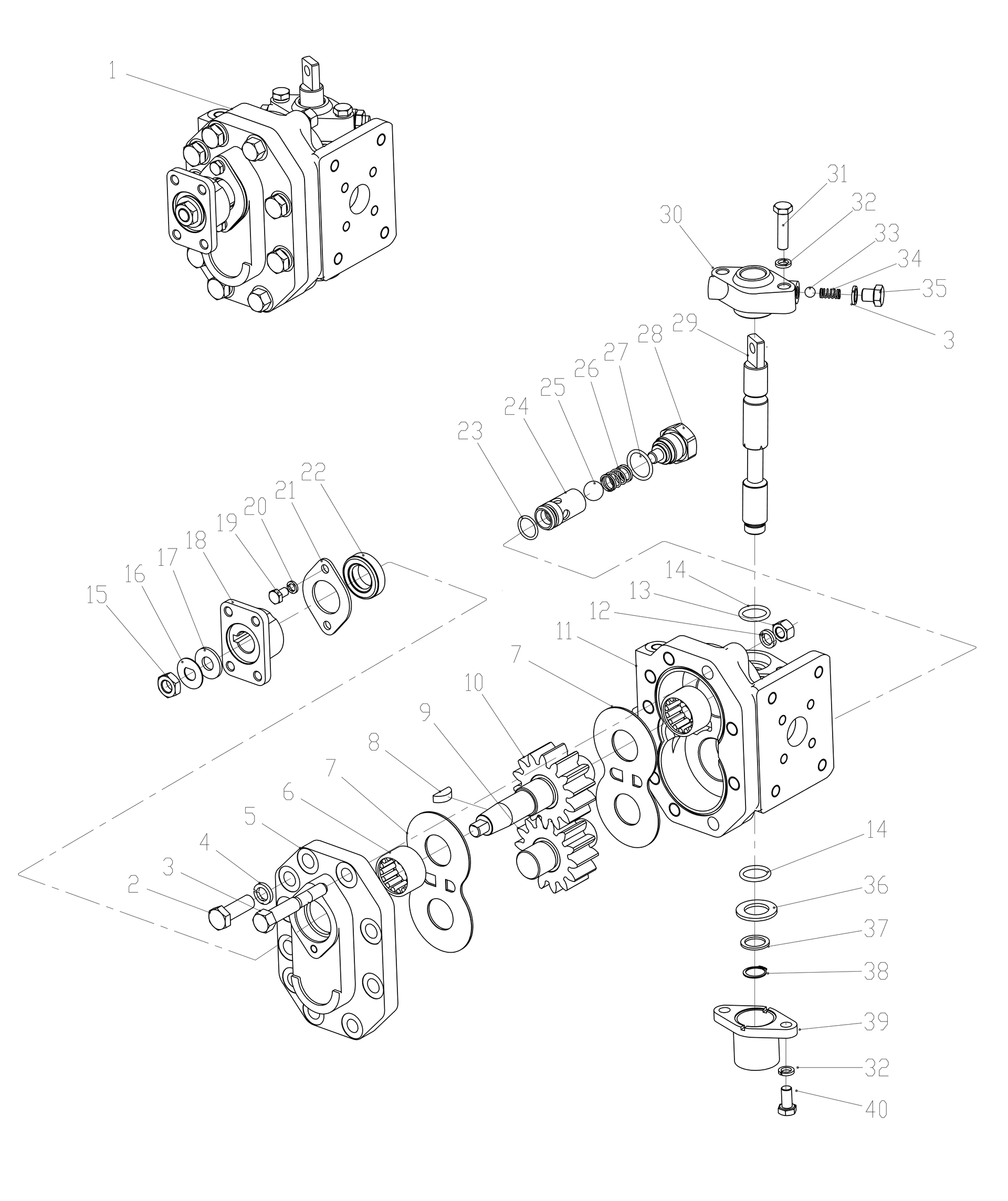 1
31
32
30
33
34
35
3
29
28
27
26
25
24
23
22
21
20
19
18
17
16
15
14
13
12
11
7
10
9
8
7
6
5
4
3
2
14
36
37
38
39
32
40